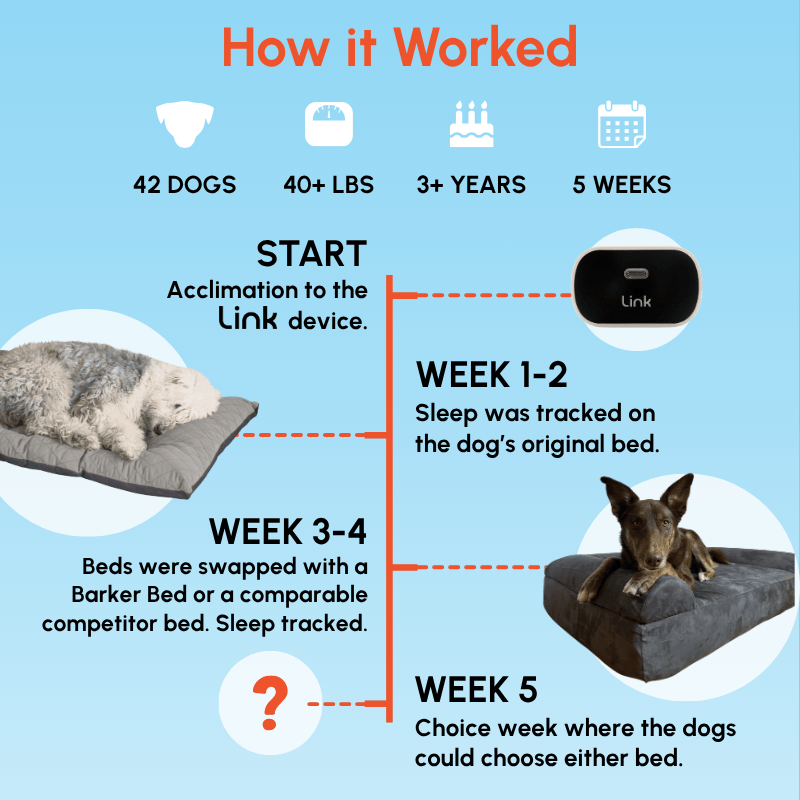 How it Worked

42 DOGS

40+ LBS

3+ YEARS

5 WEEKS

START
Acclimation to the Link device.

Link

WEEK 1-2
Sleep was tracked on the dog's original bed.

WEEK 3-4
Beds were swapped with a Barker Bed or a comparable competitor bed. Sleep tracked.

?

WEEK 5
Choice week where the dogs could choose either bed.