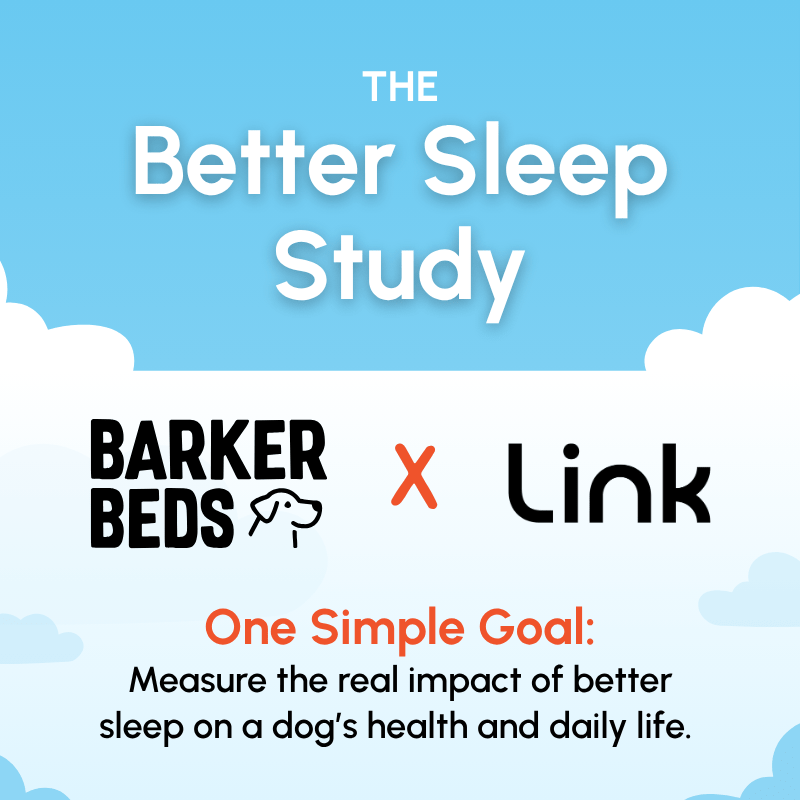 THE
Better Sleep Study

BARKER BEDS X Link

One Simple Goal:
Measure the real impact of better sleep on a dog's health and daily life.